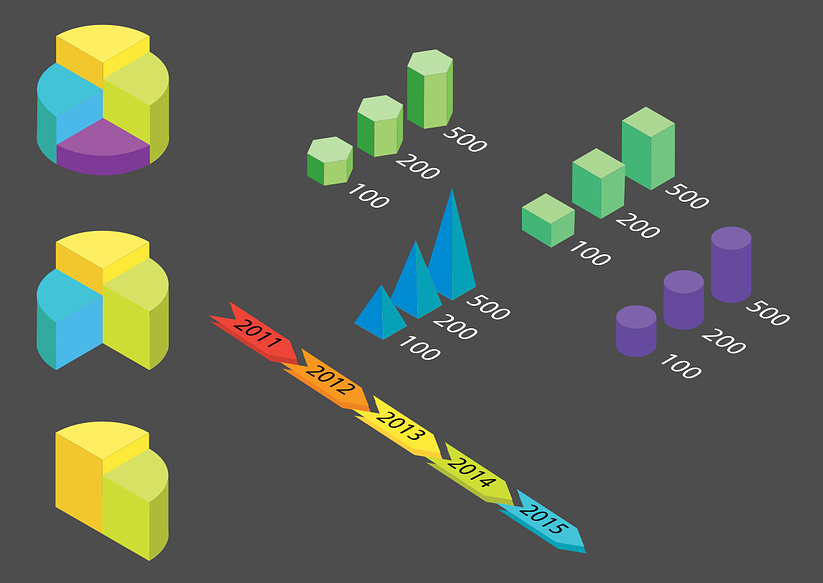 500
200
100

500
200
100

500
200
100

500
200
100

2011
2012
2013
2014
2015